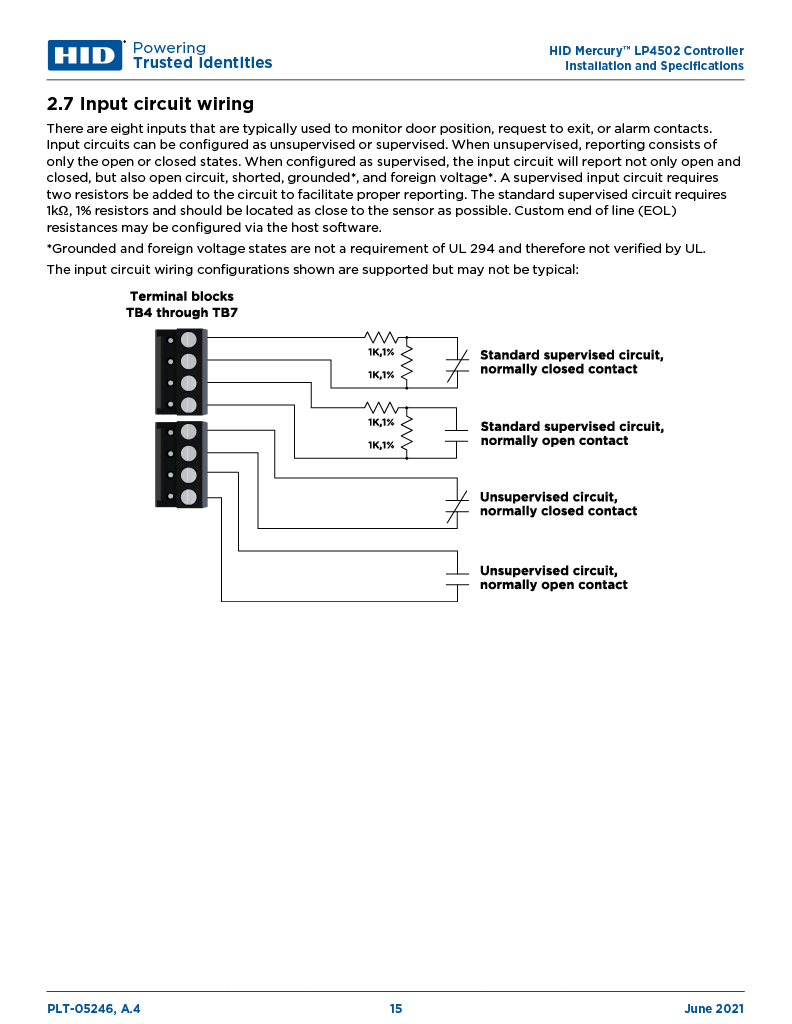 HID Powering Trusted Identities

HID Mercury™ LP4502 Controller
Installation and Specifications

2.7 Input circuit wiring

There are eight inputs that are typically used to monitor door position, request to exit, or alarm contacts. Input circuits can be configured as unsupervised or supervised. When unsupervised, reporting consists of only the open or closed states. When configured as supervised, the input circuit will report not only open and closed, but also open circuit, shorted, grounded*, and foreign voltage*. A supervised input circuit requires two resistors be added to the circuit to facilitate proper reporting. The standard supervised circuit requires 1kΩ, 1% resistors and should be located as close to the sensor as possible. Custom end of line (EOL) resistances may be configured via the host software.

*Grounded and foreign voltage states are not a requirement of UL 294 and therefore not verified by UL.

The input circuit wiring configurations shown are supported but may not be typical:

Terminal blocks
TB4 through TB7

1K,1%
1K,1%
Standard supervised circuit, normally closed contact

1K,1%
1K,1%
Standard supervised circuit, normally open contact

Unsupervised circuit, normally closed contact

Unsupervised circuit, normally open contact

PLT-05246, A.4
15
June 2021