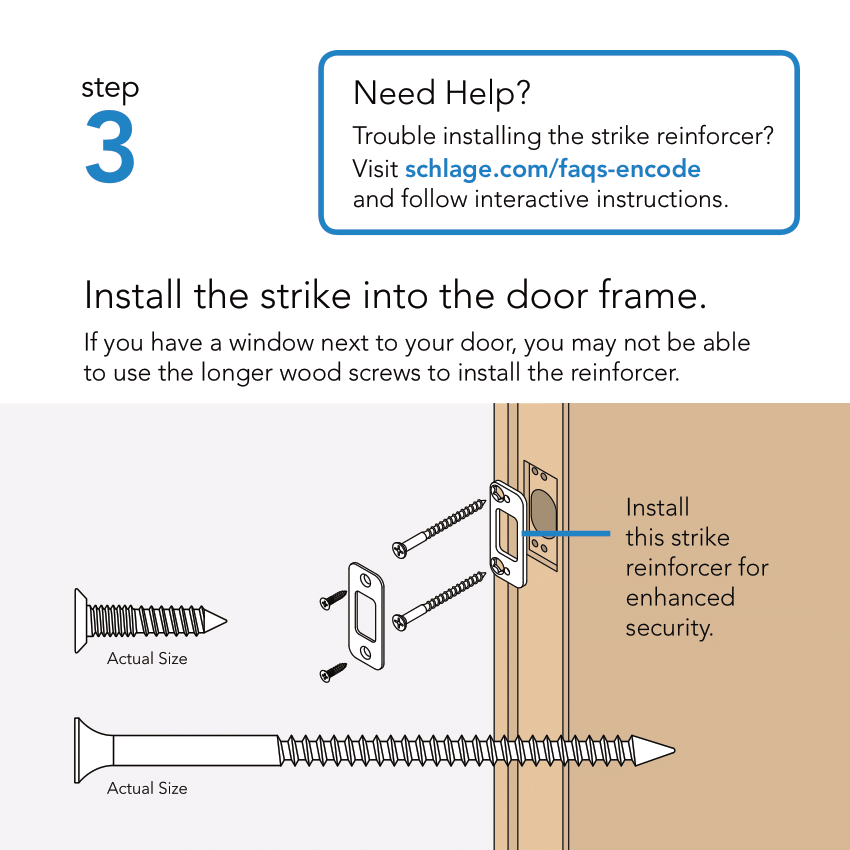 step
3

Need Help?
Trouble installing the strike reinforcer? Visit schlage.com/faqs-encode and follow interactive instructions.

Install the strike into the door frame.

If you have a window next to your door, you may not be able to use the longer wood screws to install the reinforcer.

Install this strike reinforcer for enhanced security.

Actual Size

Actual Size