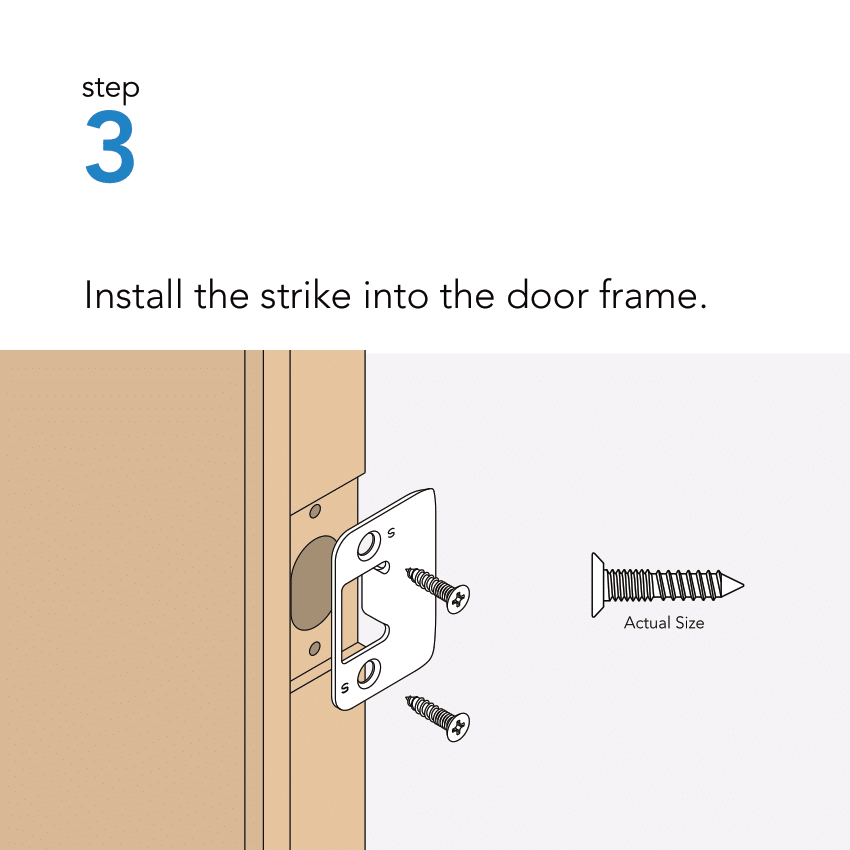 step
3

Install the strike into the door frame.

S
S

Actual Size