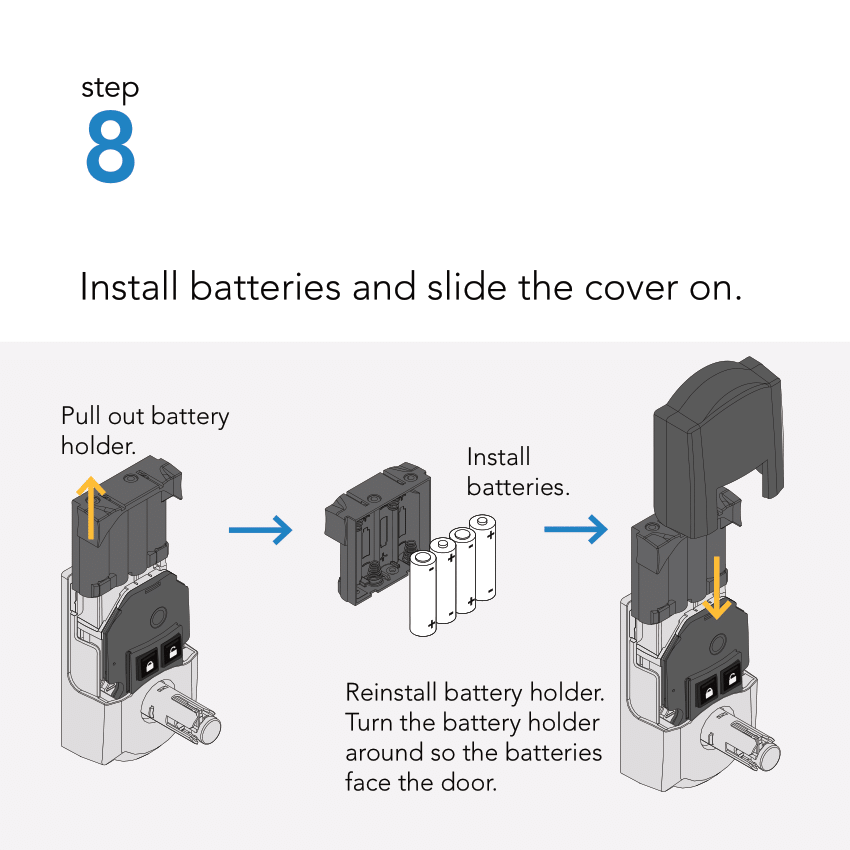 step
8

Install batteries and slide the cover on.

Pull out battery holder.

Install batteries.

Reinstall battery holder. Turn the battery holder around so the batteries face the door.