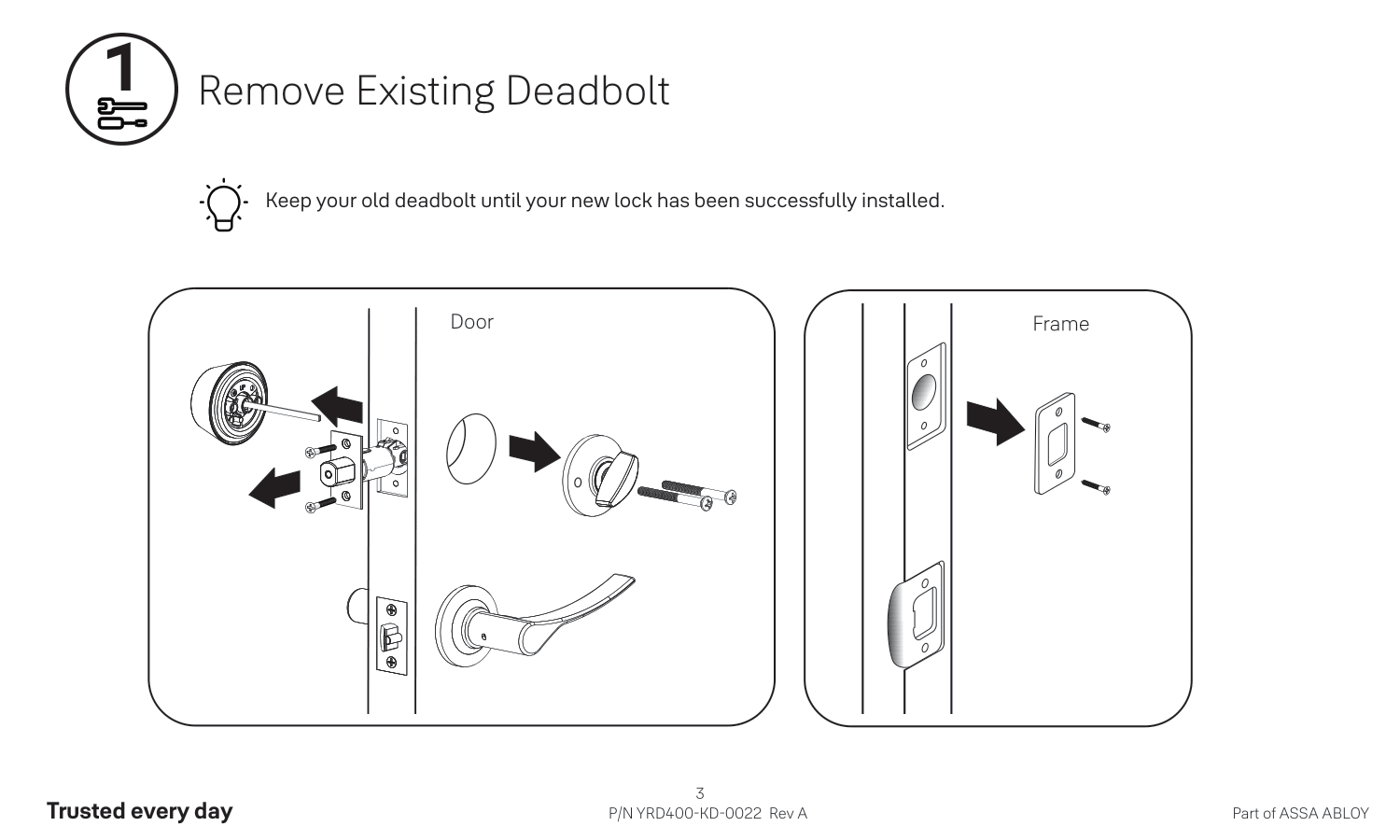 1

Remove Existing Deadbolt

Keep your old deadbolt until your new lock has been successfully installed.

Door

Frame

Trusted every day

3
P/N YRD400-KD-0022 Rev A

Part of ASSA ABLOY