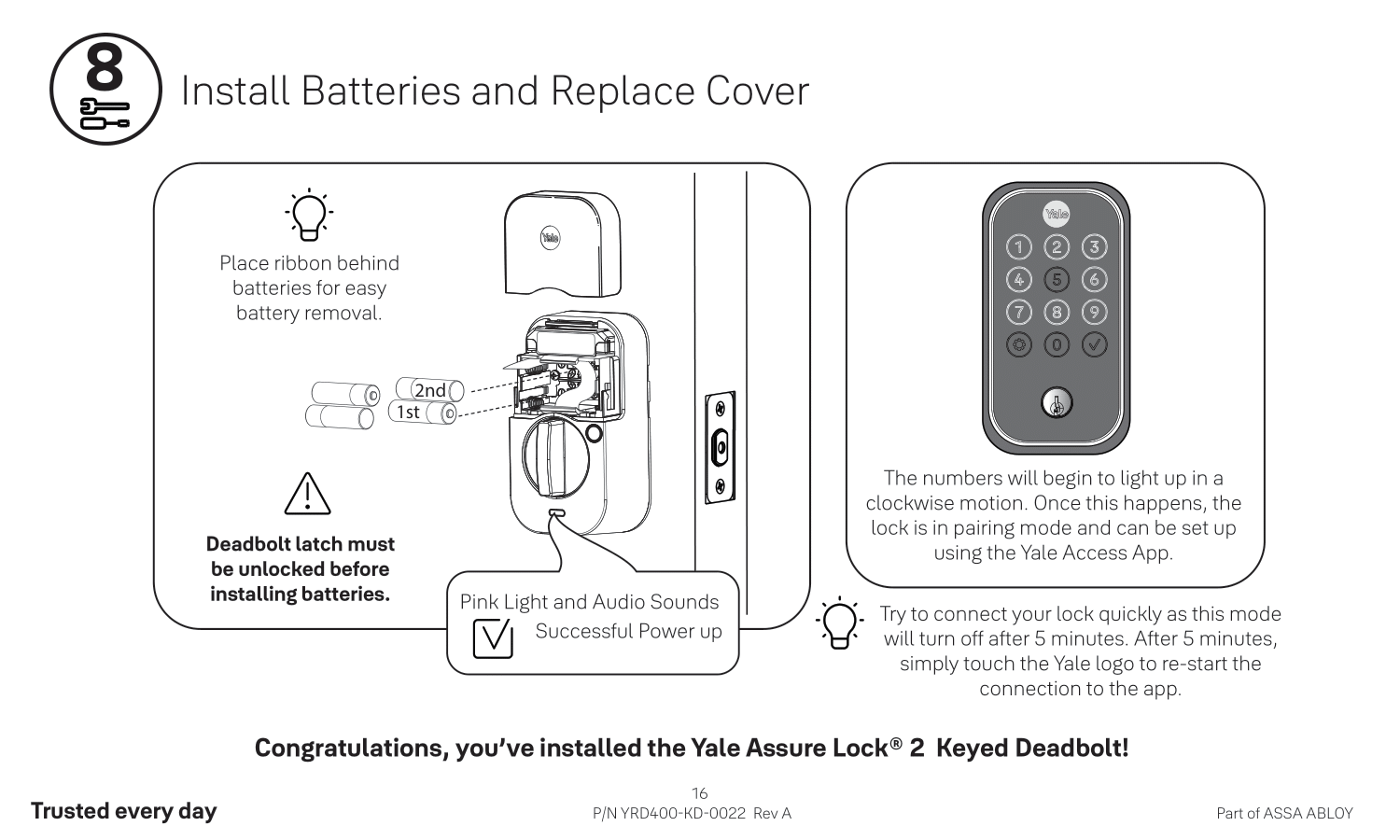 8

Install Batteries and Replace Cover

Place ribbon behind batteries for easy battery removal.

Yale

2nd

1st

Deadbolt latch must be unlocked before installing batteries.

Pink Light and Audio Sounds

Successful Power up

Yale

1 2 3
4 5 6
7 8 9
0

The numbers will begin to light up in a clockwise motion. Once this happens, the lock is in pairing mode and can be set up using the Yale Access App.

Try to connect your lock quickly as this mode will turn off after 5 minutes. After 5 minutes, simply touch the Yale logo to re-start the connection to the app.

Congratulations, you've installed the Yale Assure Lock® 2 Keyed Deadbolt!

Trusted every day

16
P/N YRD400-KD-0022 Rev A

Part of ASSA ABLOY