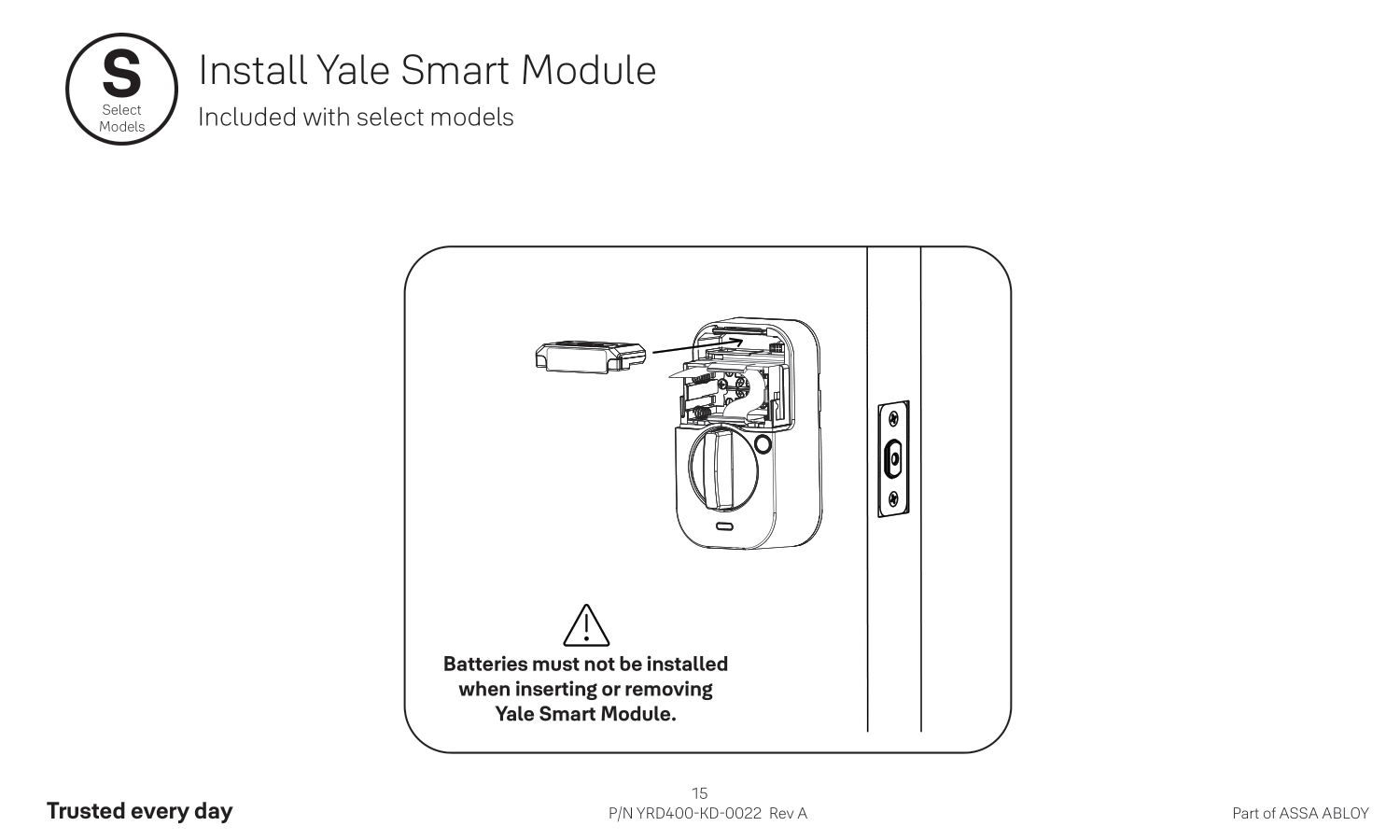 S
Select Models

Install Yale Smart Module
Included with select models

Batteries must not be installed when inserting or removing Yale Smart Module.

Trusted every day

15
P/N YRD400-KD-0022 Rev A

Part of ASSA ABLOY