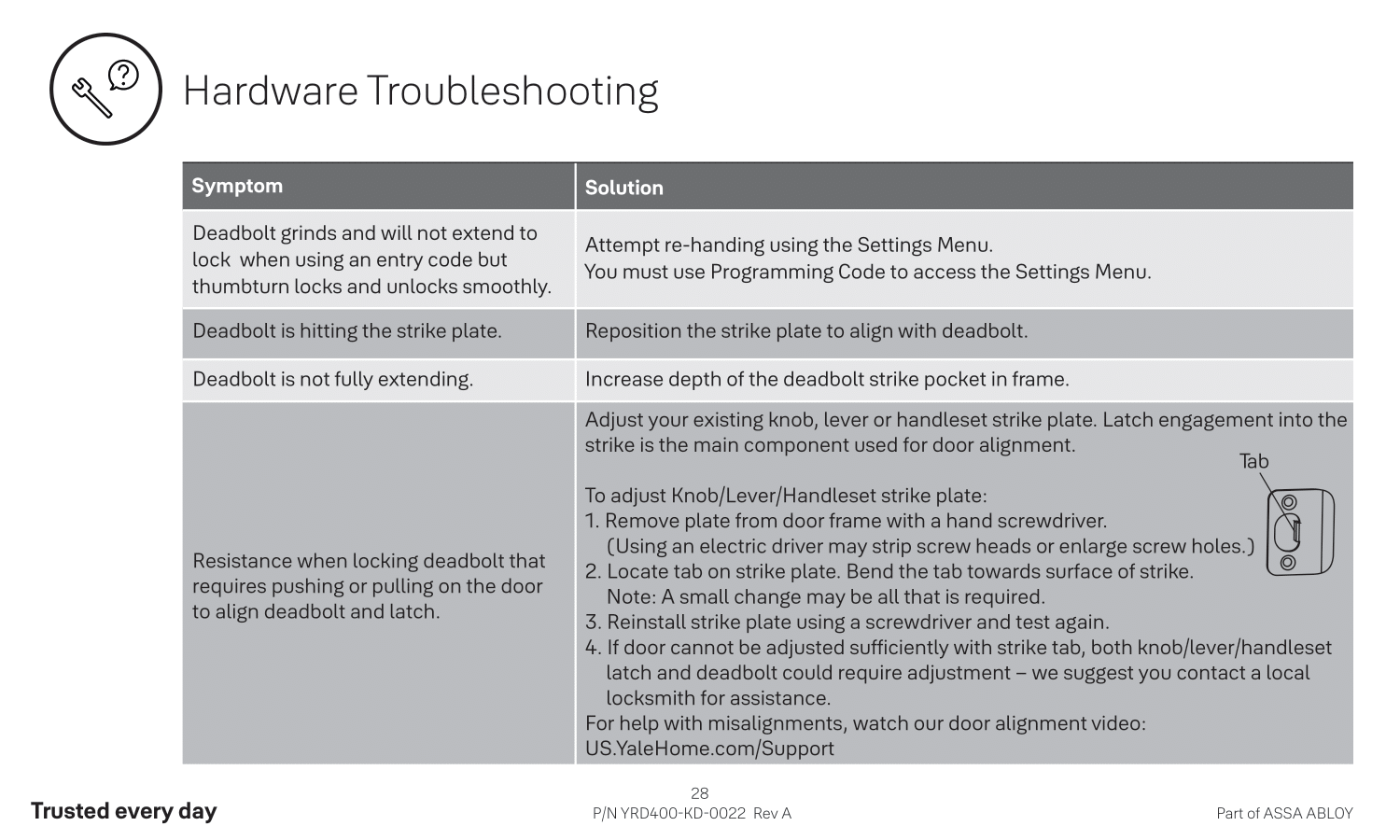 Hardware Troubleshooting

| Symptom | Solution |
|---|---|
| Deadbolt grinds and will not extend to lock when using an entry code but thumbturn locks and unlocks smoothly. | Attempt re-handing using the Settings Menu. You must use Programming Code to access the Settings Menu. |
| Deadbolt is hitting the strike plate. | Reposition the strike plate to align with deadbolt. |
| Deadbolt is not fully extending. | Increase depth of the deadbolt strike pocket in frame. |
| Resistance when locking deadbolt that requires pushing or pulling on the door to align deadbolt and latch. | Adjust your existing knob, lever or handleset strike plate. Latch engagement into the strike is the main component used for door alignment. Tab To adjust Knob/Lever/Handleset strike plate: 1. Remove plate from door frame with a hand screwdriver. (Using an electric driver may strip screw heads or enlarge screw holes.) 2. Locate tab on strike plate. Bend the tab towards surface of strike. Note: A small change may be all that is required. 3. Reinstall strike plate using a screwdriver and test again. 4. If door cannot be adjusted sufficiently with strike tab, both knob/lever/handleset latch and deadbolt could require adjustment – we suggest you contact a local locksmith for assistance. For help with misalignments, watch our door alignment video: US.YaleHome.com/Support |

Trusted every day

28
P/N YRD400-KD-0022 Rev A

Part of ASSA ABLOY