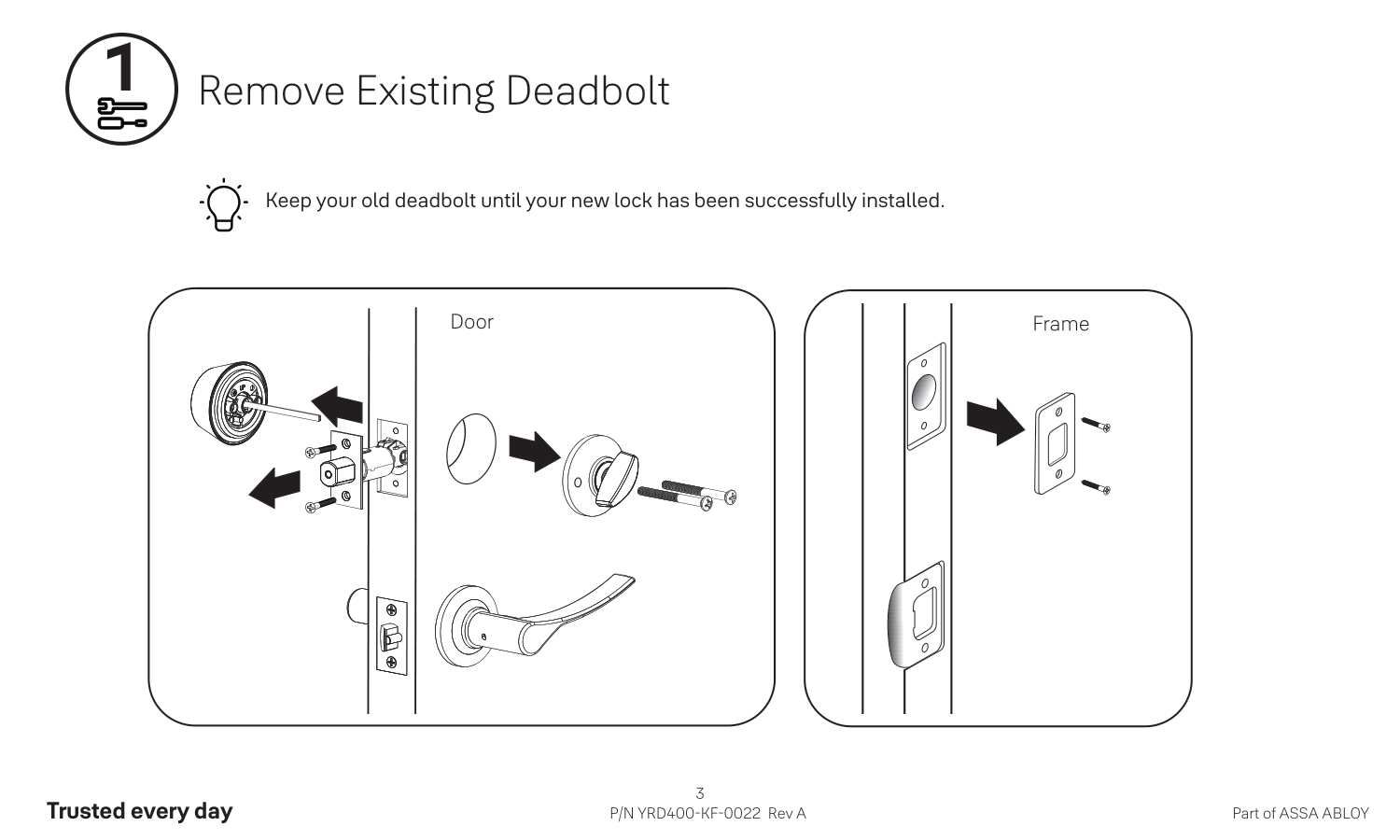 1

Remove Existing Deadbolt

Keep your old deadbolt until your new lock has been successfully installed.

Door

Frame

Trusted every day

3
P/N YRD400-KF-0022 Rev A

Part of ASSA ABLOY