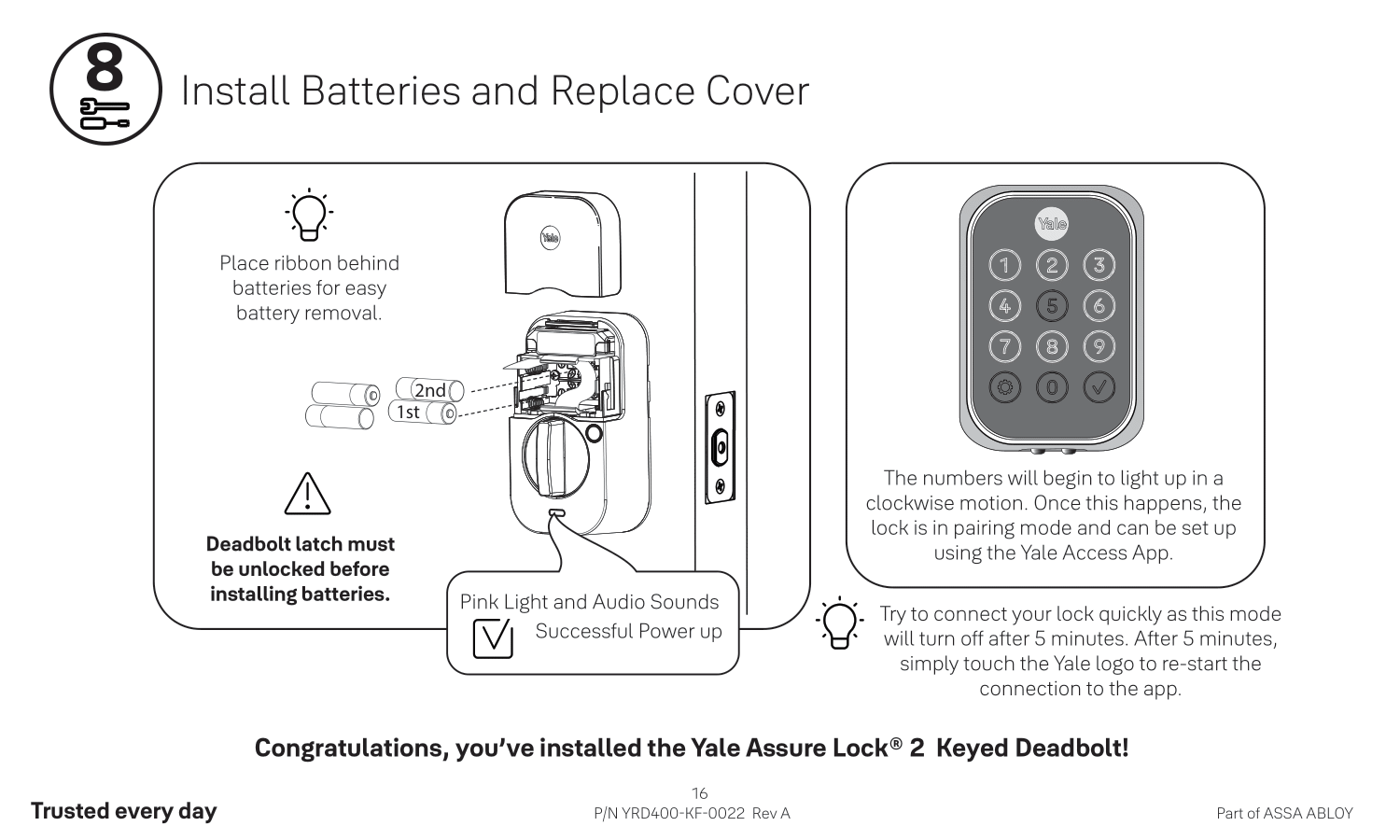 8

Install Batteries and Replace Cover

Place ribbon behind batteries for easy battery removal.

Yale

2nd

1st

Deadbolt latch must be unlocked before installing batteries.

Pink Light and Audio Sounds

Successful Power up

Yale

1 2 3
4 5 6
7 8 9
0

The numbers will begin to light up in a clockwise motion. Once this happens, the lock is in pairing mode and can be set up using the Yale Access App.

Try to connect your lock quickly as this mode will turn off after 5 minutes. After 5 minutes, simply touch the Yale logo to re-start the connection to the app.

Congratulations, you've installed the Yale Assure Lock® 2 Keyed Deadbolt!

Trusted every day

16
P/N YRD400-KF-0022 Rev A

Part of ASSA ABLOY