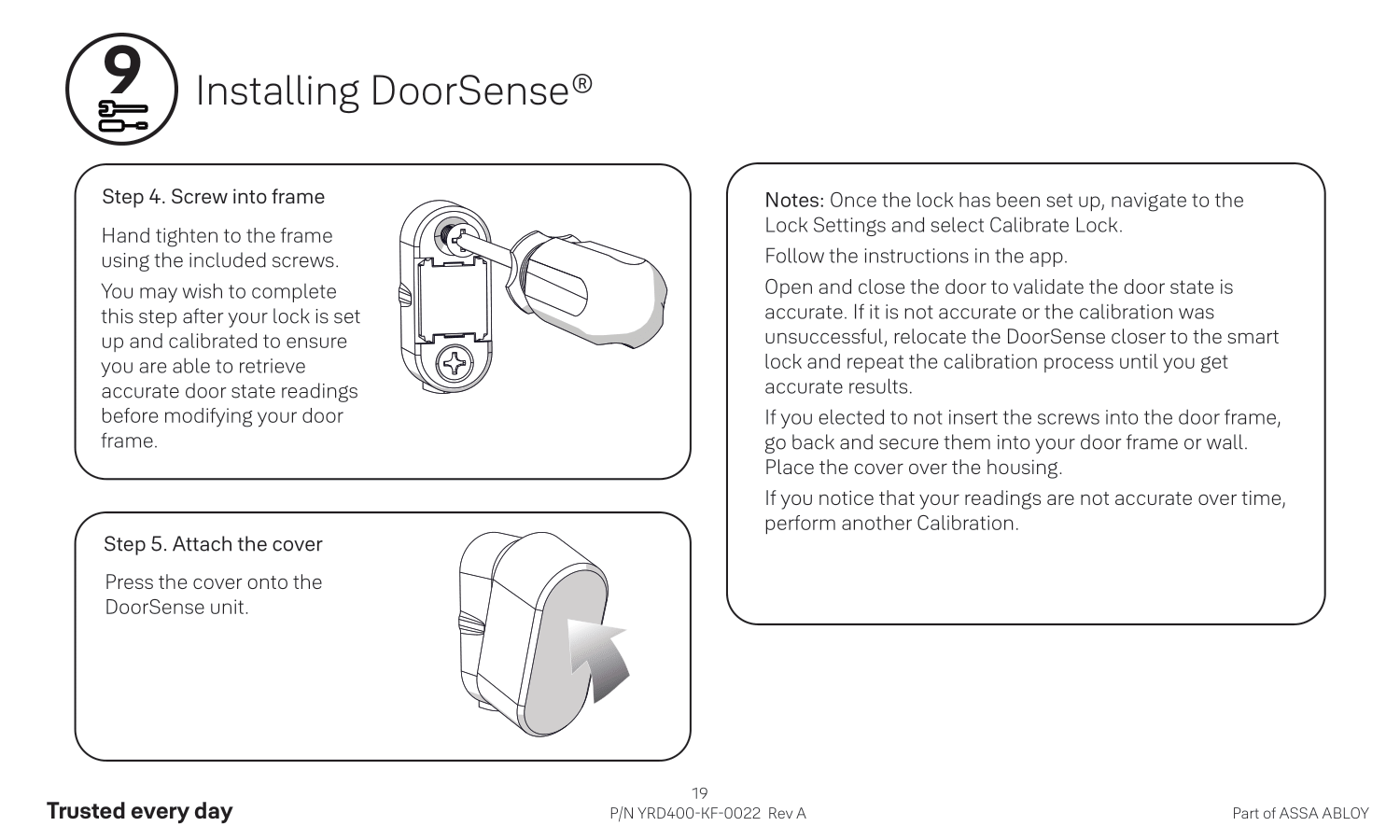 9

Installing DoorSense®

Step 4. Screw into frame

Hand tighten to the frame using the included screws.

You may wish to complete this step after your lock is set up and calibrated to ensure you are able to retrieve accurate door state readings before modifying your door frame.

Step 5. Attach the cover

Press the cover onto the DoorSense unit.

Notes: Once the lock has been set up, navigate to the Lock Settings and select Calibrate Lock.

Follow the instructions in the app.

Open and close the door to validate the door state is accurate. If it is not accurate or the calibration was unsuccessful, relocate the DoorSense closer to the smart lock and repeat the calibration process until you get accurate results.

If you elected to not insert the screws into the door frame, go back and secure them into your door frame or wall. Place the cover over the housing.

If you notice that your readings are not accurate over time, perform another Calibration.

Trusted every day

19
P/N YRD400-KF-0022 Rev A

Part of ASSA ABLOY