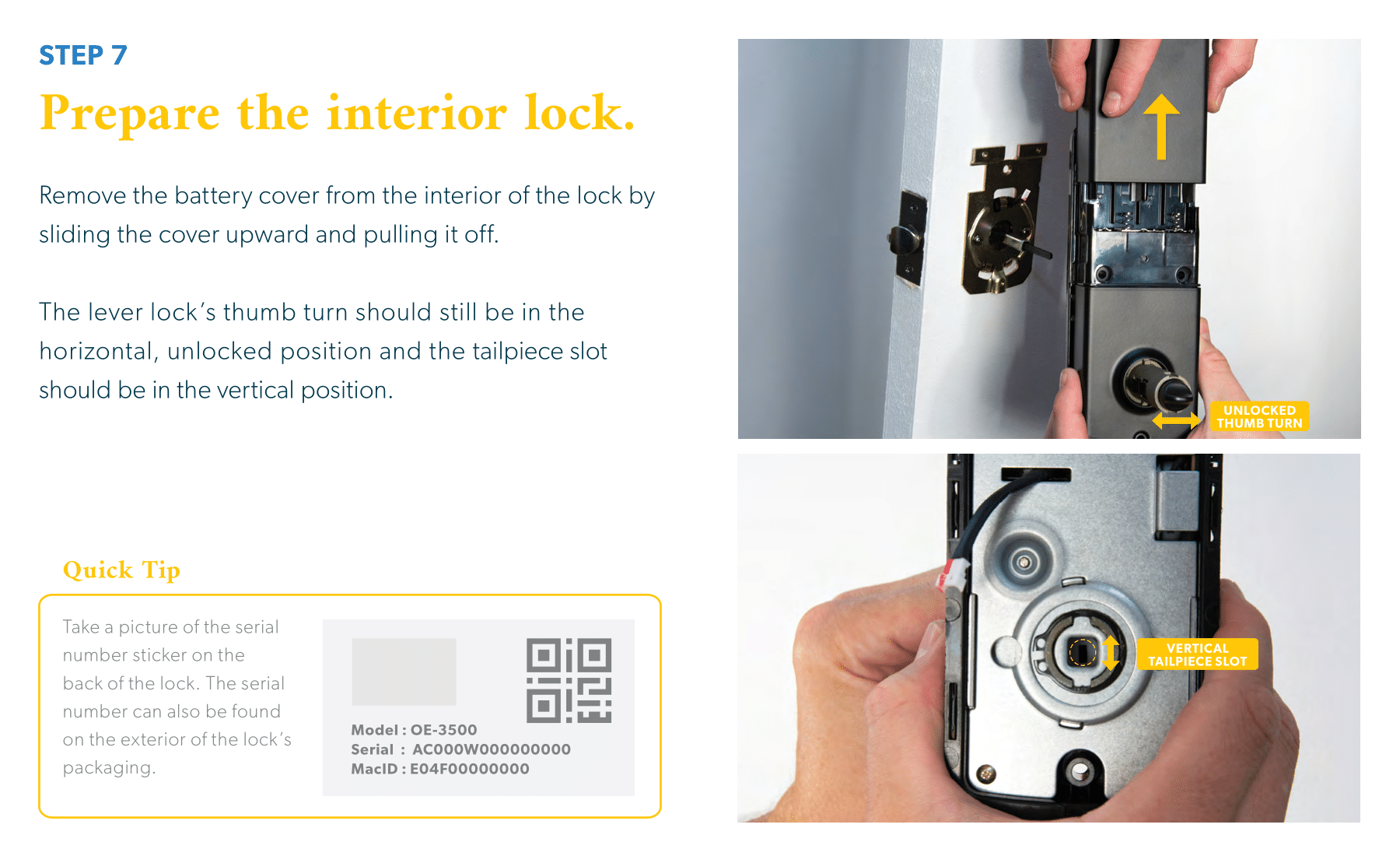 STEP 7

Prepare the interior lock.

Remove the battery cover from the interior of the lock by sliding the cover upward and pulling it off.

The lever lock's thumb turn should still be in the horizontal, unlocked position and the tailpiece slot should be in the vertical position.

Quick Tip

Take a picture of the serial number sticker on the back of the lock. The serial number can also be found on the exterior of the lock's packaging.

Model : OE-3500
Serial : AC000W000000000
MacID : E04F00000000

UNLOCKED
THUMB TURN

VERTICAL
TAILPIECE SLOT